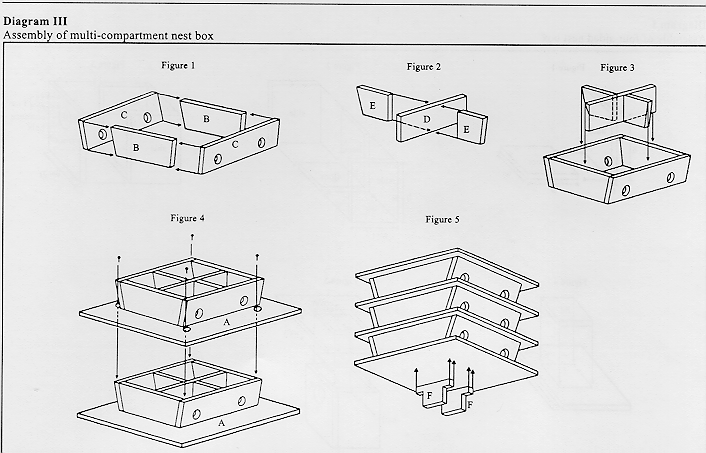 Diagram III
Assembly of multi-compartment nest box

Figure 1

C

B

B

C

Figure 2

E

D

E

Figure 3

Figure 4

A

A

Figure 5

F

F